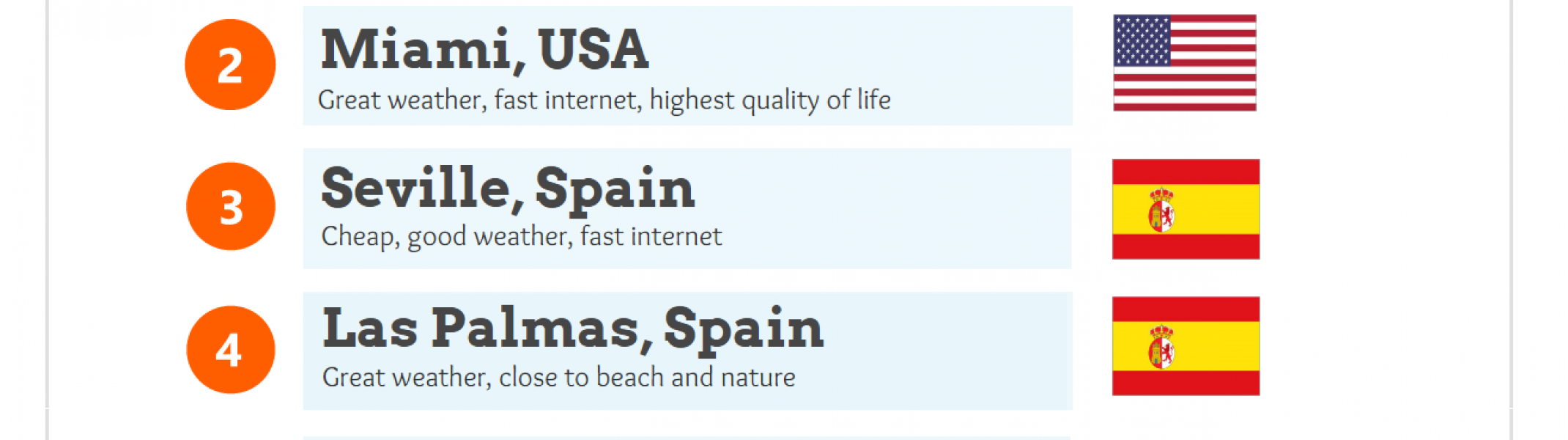 2

Miami, USA

Great weather, fast internet, highest quality of life

3

Seville, Spain

Cheap, good weather, fast internet

4

Las Palmas, Spain

Great weather, close to beach and nature