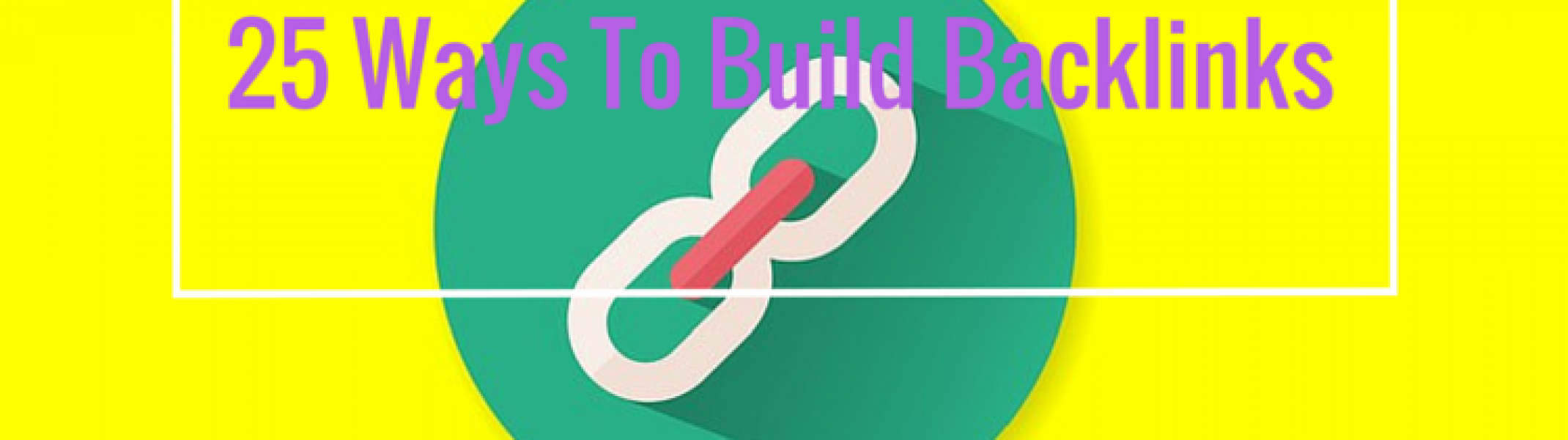 25 Ways To Build Backlinks