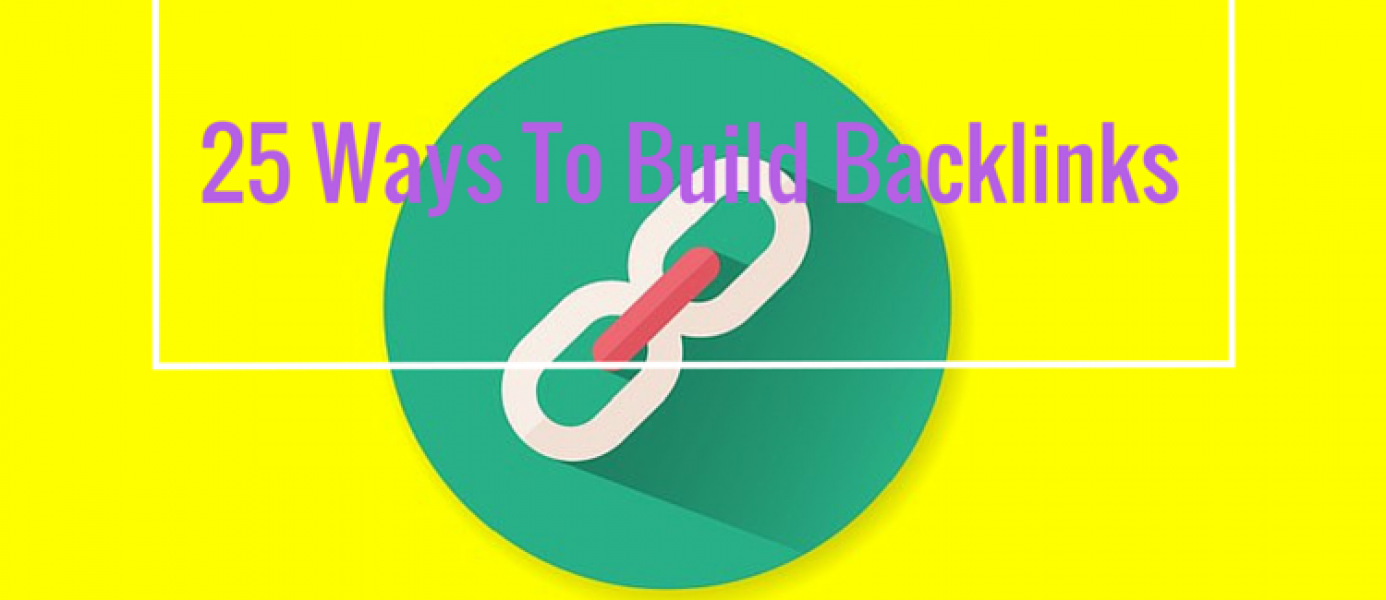 25 Ways To Build Backlinks