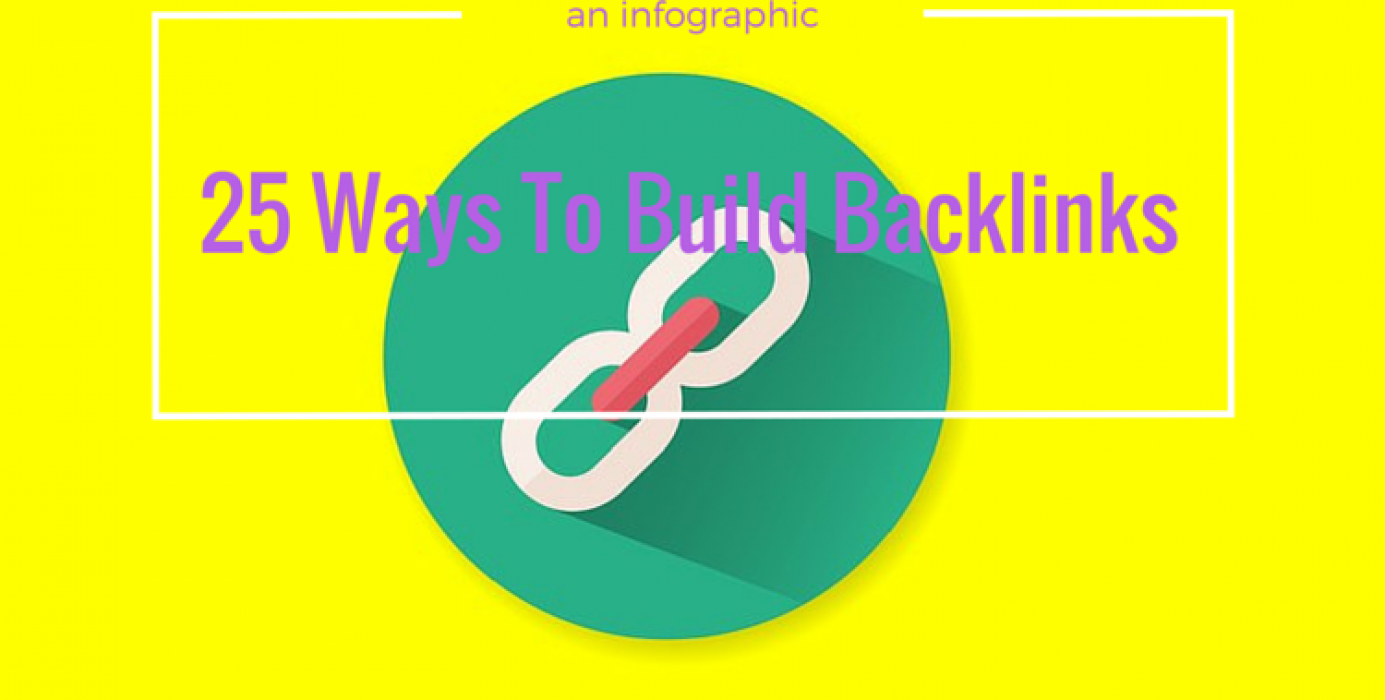 an infographic

25 Ways To Build Backlinks