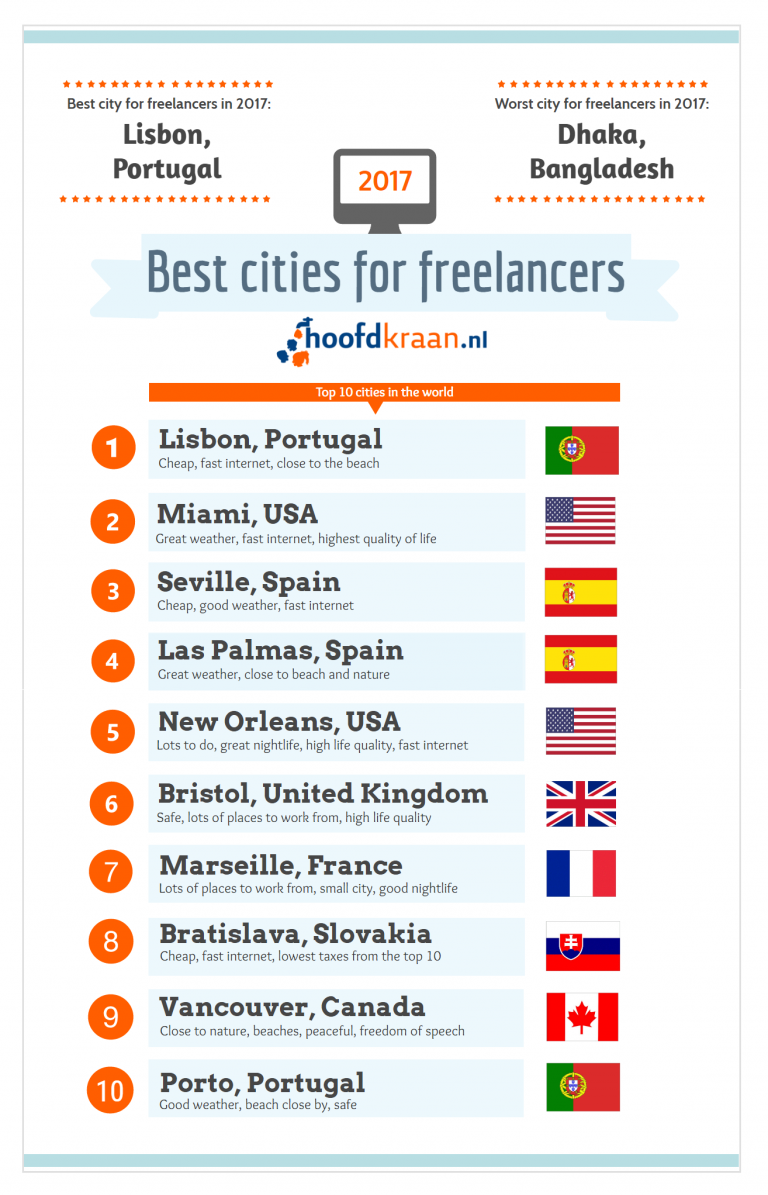 Best city for freelancers in 2017:
Lisbon, Portugal

2017

Worst city for freelancers in 2017:
Dhaka, Bangladesh

Best cities for freelancers

hoofdkraan.nl

Top 10 cities in the world

1 Lisbon, Portugal
Cheap, fast internet, close to the beach

2 Miami, USA
Great weather, fast internet, highest quality of life

3 Seville, Spain
Cheap, good weather, fast internet

4 Las Palmas, Spain
Great weather, close to beach and nature

5 New Orleans, USA
Lots to do, great nightlife, high life quality, fast internet

6 Bristol, United Kingdom
Safe, lots of places to work from, high life quality

7 Marseille, France
Lots of places to work from, small city, good nightlife

8 Bratislava, Slovakia
Cheap, fast internet, lowest taxes from the top 10

9 Vancouver, Canada
Close to nature, beaches, peaceful, freedom of speech

10 Porto, Portugal
Good weather, beach close by, safe