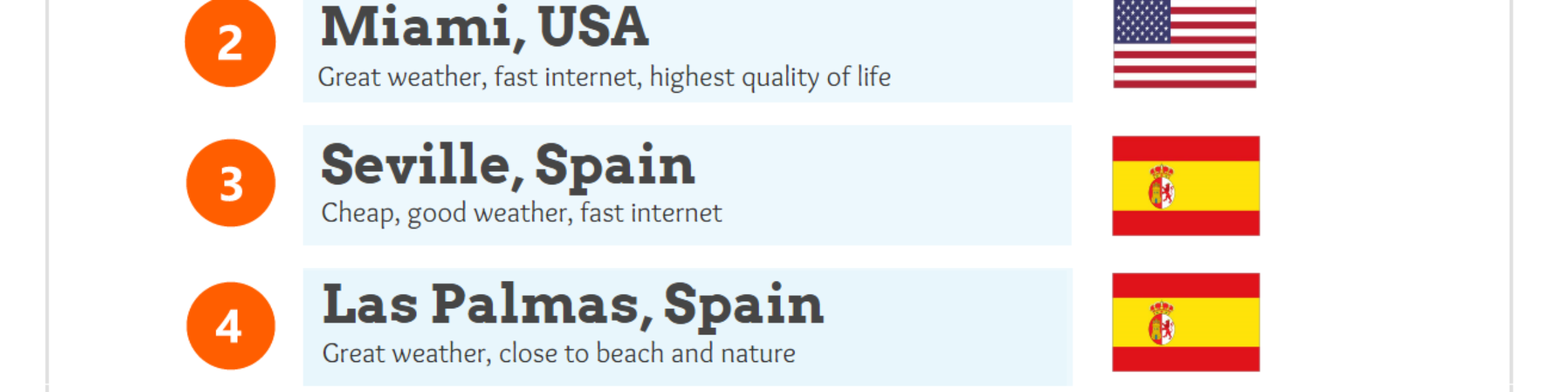 2

Miami, USA
Great weather, fast internet, highest quality of life

3

Seville, Spain
Cheap, good weather, fast internet

4

Las Palmas, Spain
Great weather, close to beach and nature