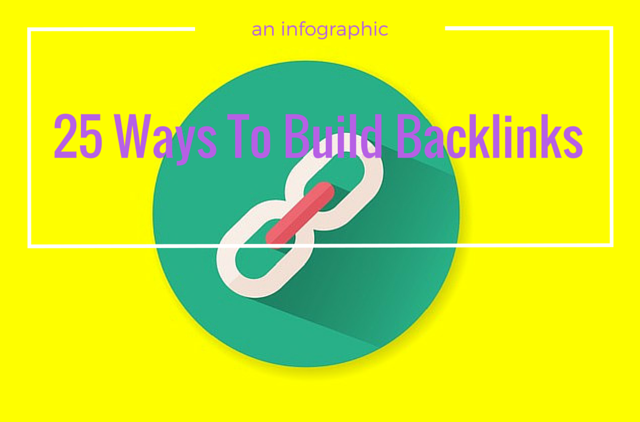 an infographic

25 Ways To Build Backlinks