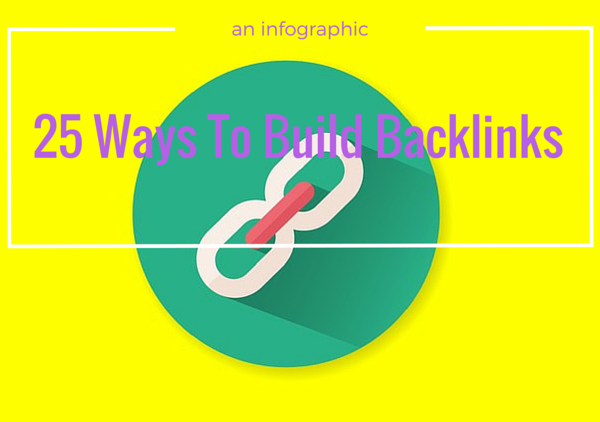 an infographic

25 Ways To Build Backlinks