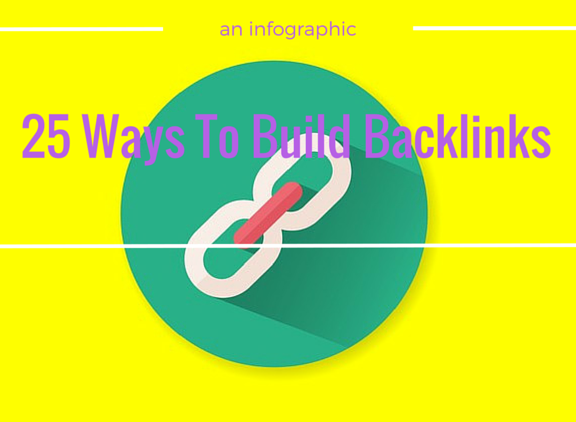 an infographic

25 Ways To Build Backlinks