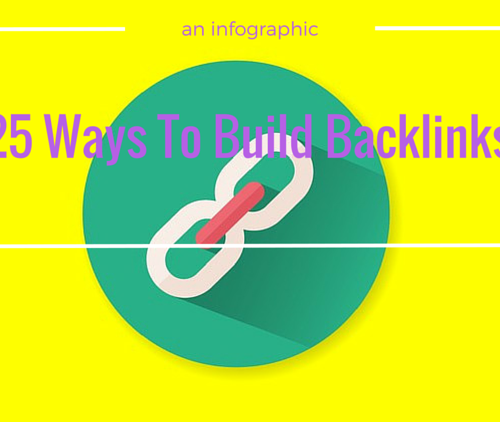 an infographic

25 Ways To Build Backlinks